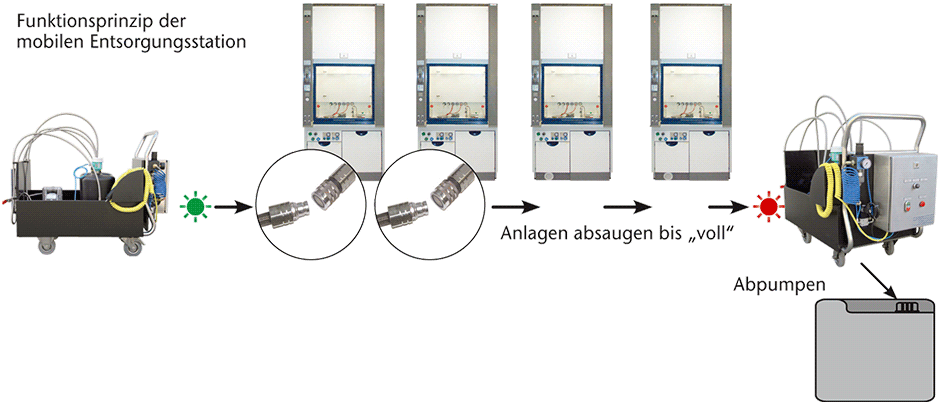 Funktionsprinzip der mobilen Entsorgungsstation

Anlagen absaugen bis „voll“

Abpumpen